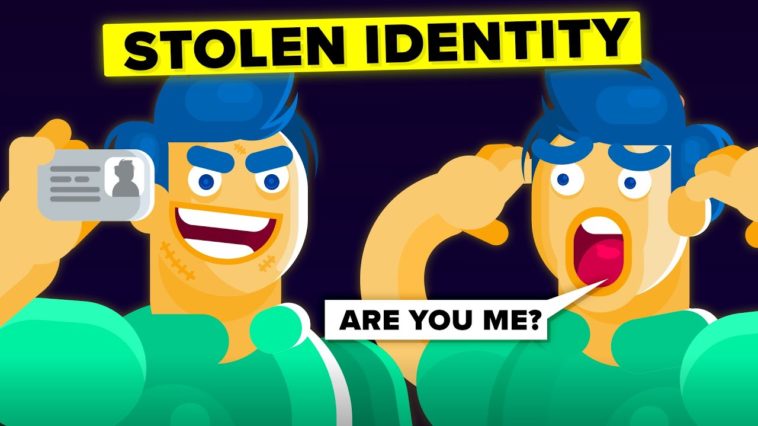 STOLEN IDENTITY

ARE YOU ME?