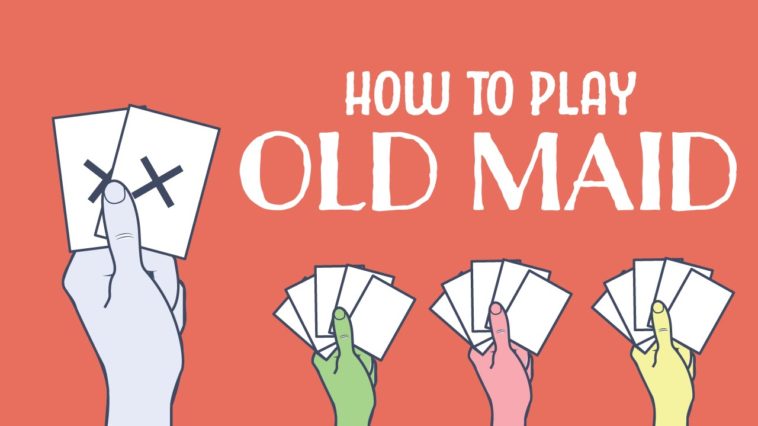 HOW TO PLAY
OLD MAID