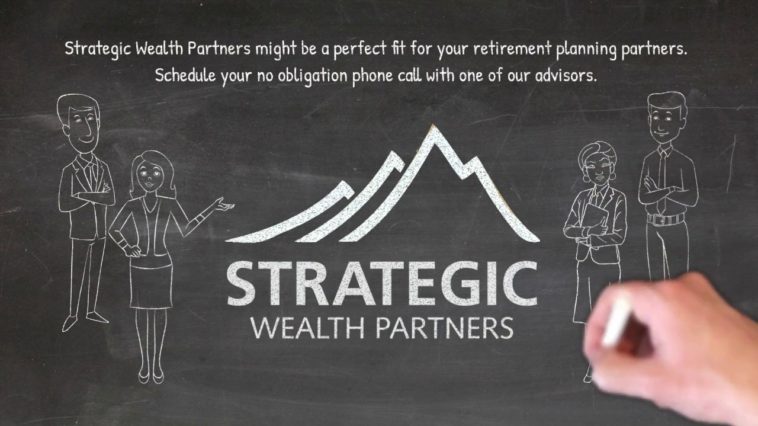 Strategic Wealth Partners might be a perfect fit for your retirement planning partners. Schedule your no obligation phone call with one of our advisors.

STRATEGIC
WEALTH PARTNERS