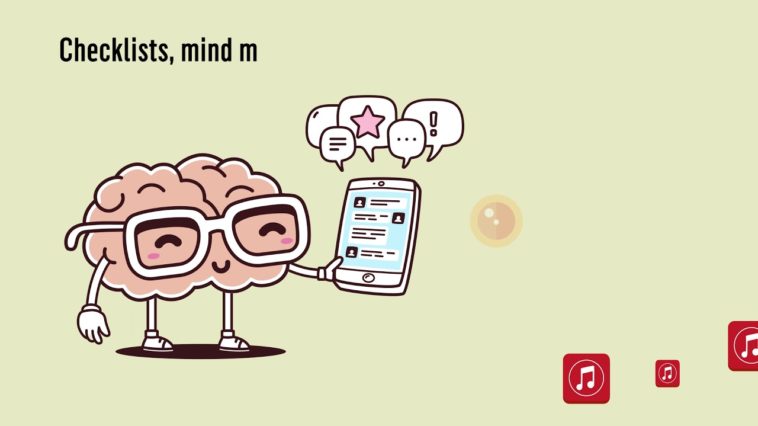 Checklists, mind m