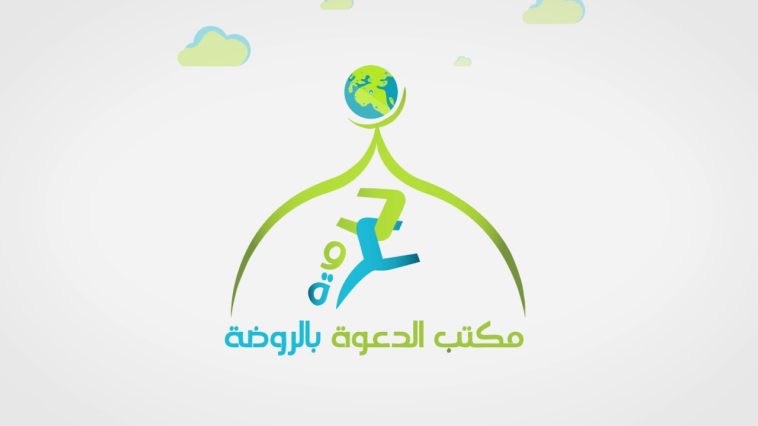 دعوة
مكتب الدعوة بالروضة