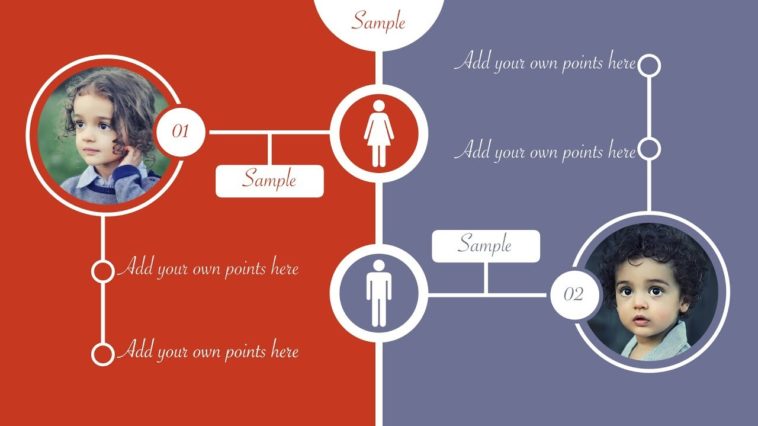 Sample

01

Sample

Add your own points here

Add your own points here

Add your own points here

Add your own points here

Sample

02