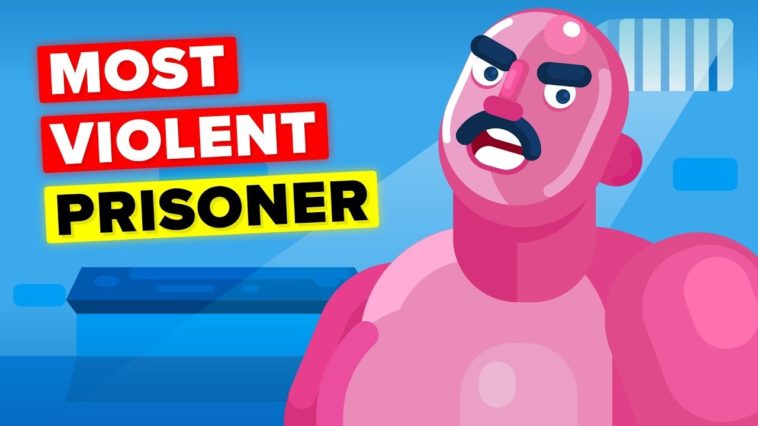 MOST
VIOLENT
PRISONER