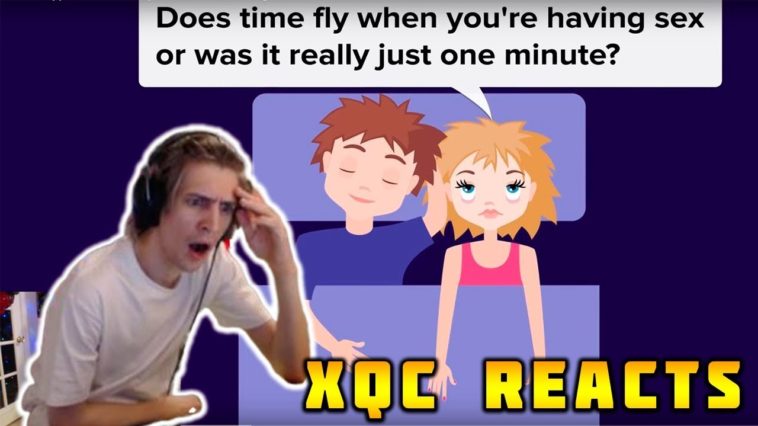 Does time fly when you're having sex or was it really just one minute?

XQC REACTS