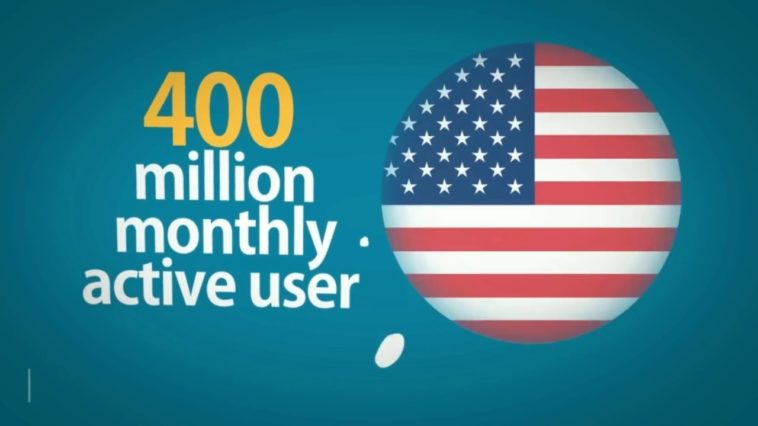 400
million
monthly
active user