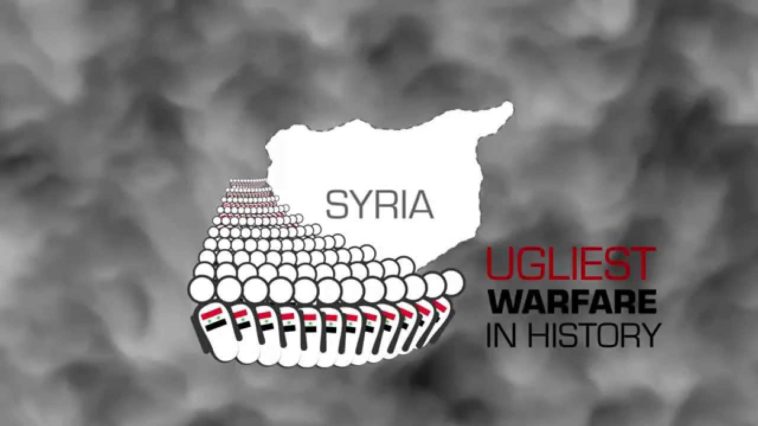 SYRIA

UGLIEST
WARFARE
IN HISTORY