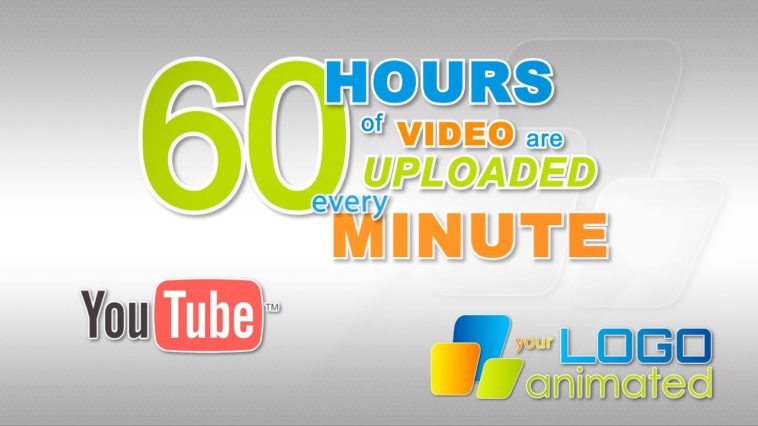 60 HOURS of VIDEO are UPLOADED every MINUTE

YouTube™

your LOGO animated