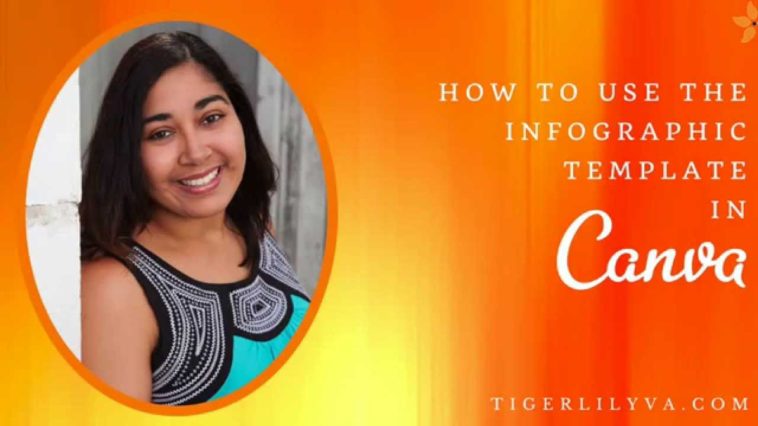 HOW TO USE THE INFOGRAPHIC TEMPLATE IN Canva

TIGERLILYVA.COM