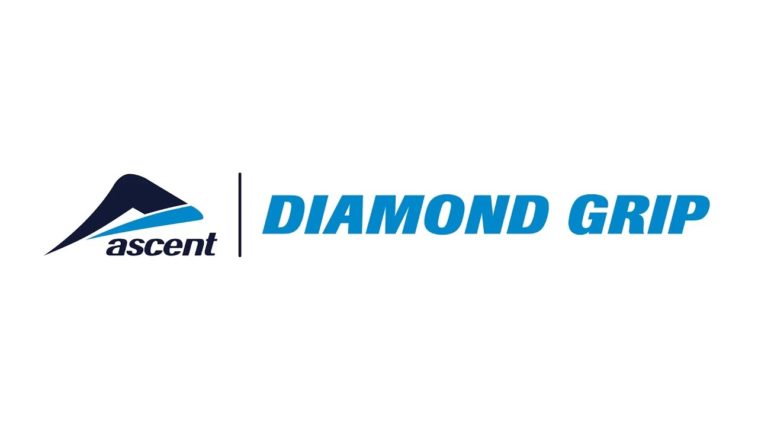 ascent

DIAMOND GRIP