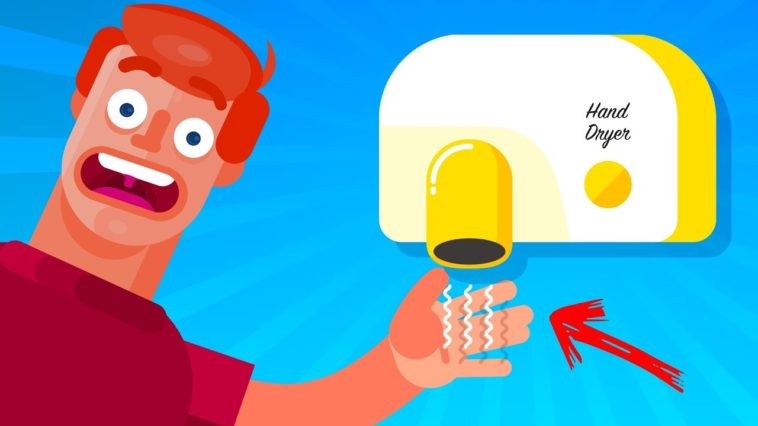 Hand Dryer