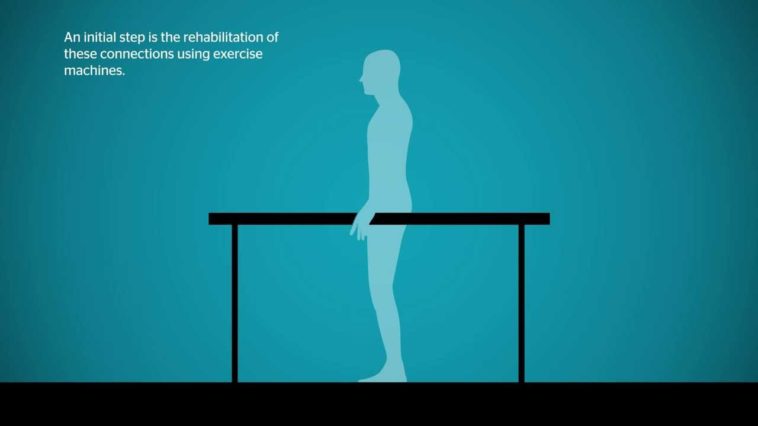 An initial step is the rehabilitation of these connections using exercise machines.