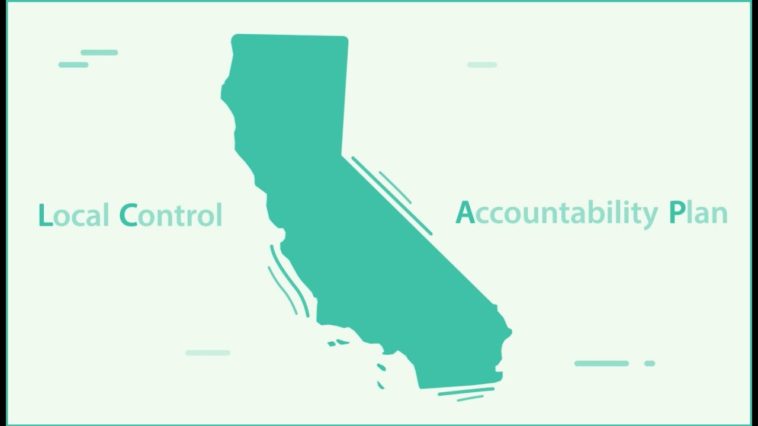 Local Control Accountability Plan