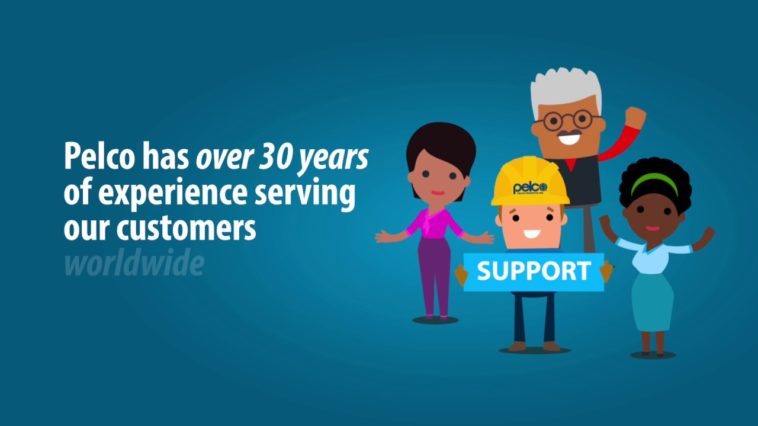 Pelco has over 30 years of experience serving our customers worldwide

pelco

SUPPORT