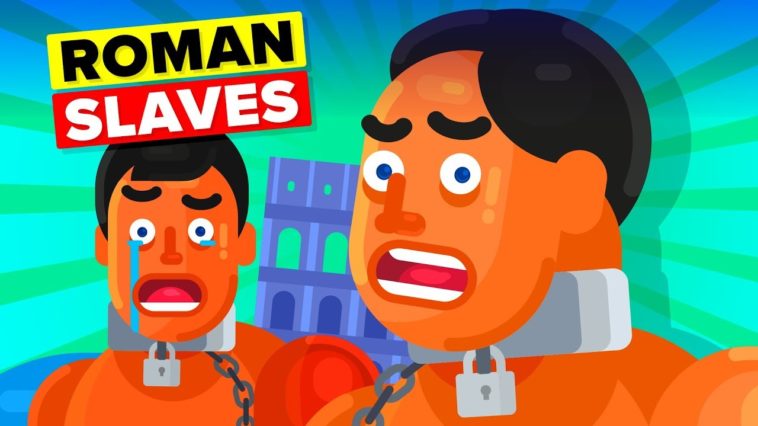 ROMAN
SLAVES