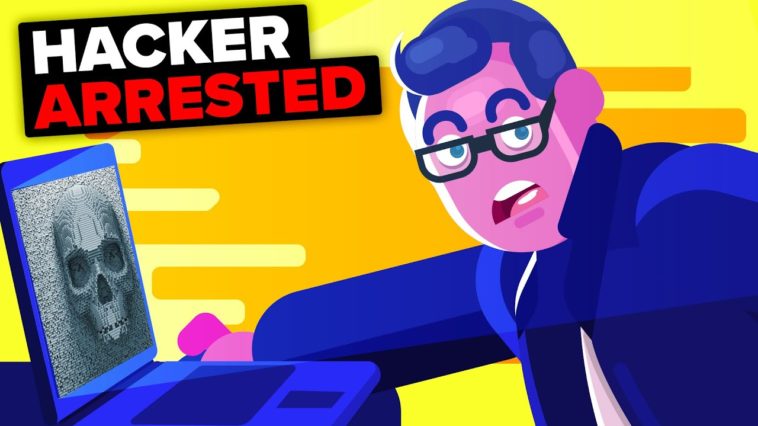 HACKER
ARRESTED