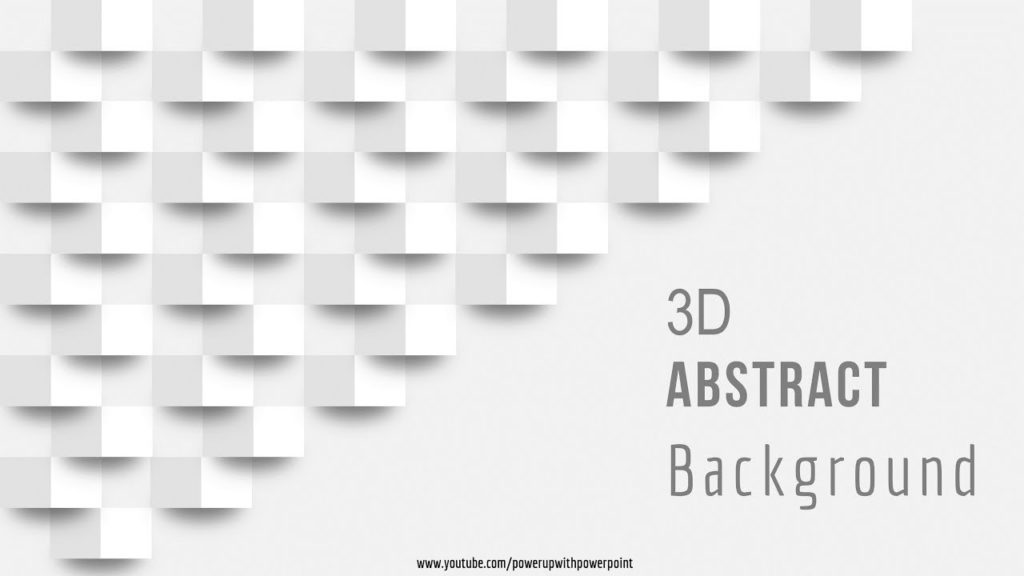 3D
ABSTRACT
Background

www.youtube.com/powerupwithpowerpoint