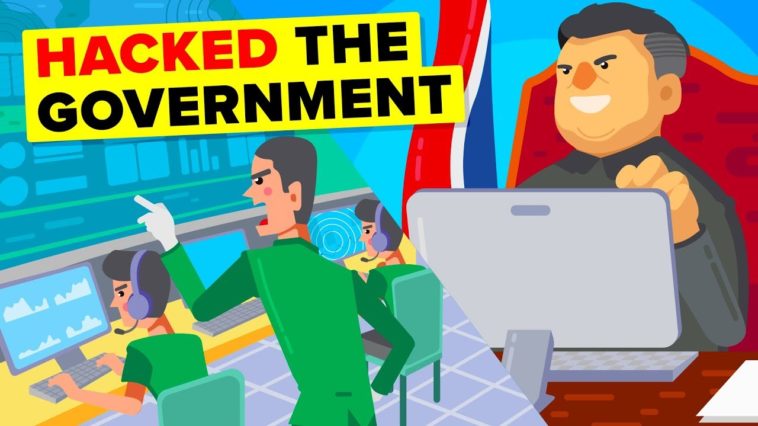 HACKED THE GOVERNMENT