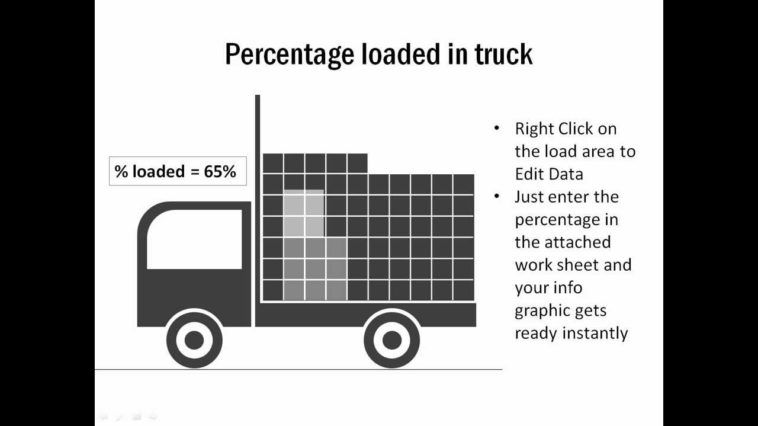 Percentage loaded in truck

% loaded = 65%

• Right Click on the load area to Edit Data
• Just enter the percentage in the attached work sheet and your info graphic gets ready instantly