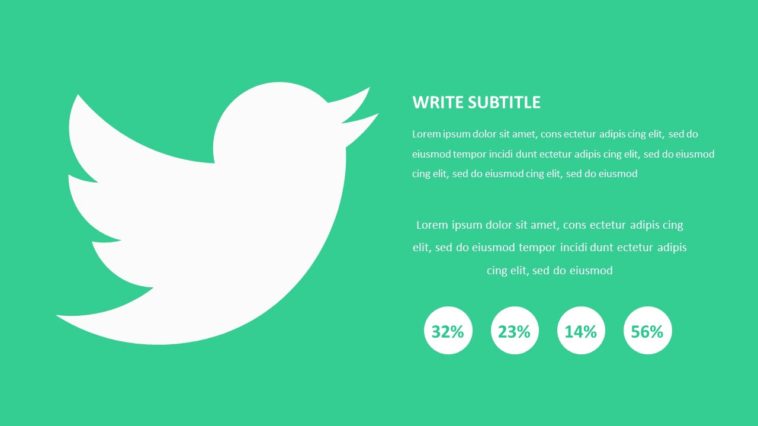 WRITE SUBTITLE

Lorem ipsum dolor sit amet, cons ectetur adipis cing elit, sed do eiusmod tempor incidi dunt ectetur adipis cing elit, sed do eiusmod cing elit, sed do eiusmod cing elit, sed do eiusmod

Lorem ipsum dolor sit amet, cons ectetur adipis cing elit, sed do eiusmod tempor incidi dunt ectetur adipis cing elit, sed do eiusmod

32%

23%

14%

56%