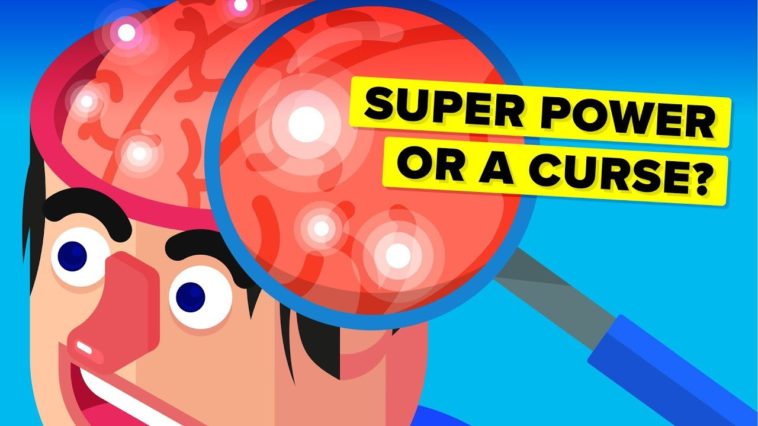 SUPER POWER
OR A CURSE?