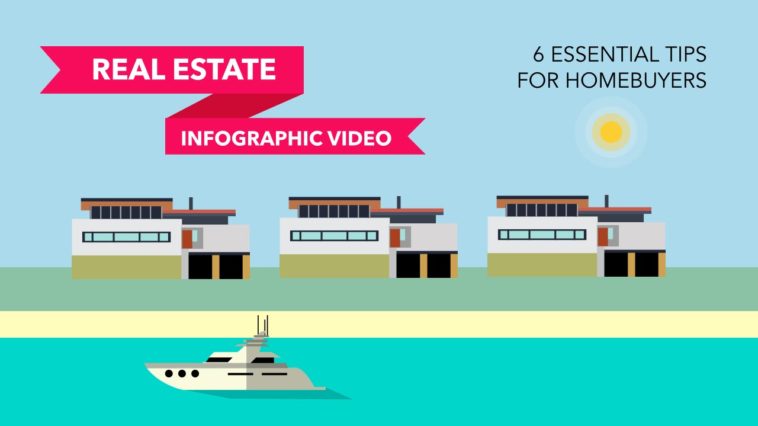 REAL ESTATE

INFOGRAPHIC VIDEO

6 ESSENTIAL TIPS FOR HOMEBUYERS