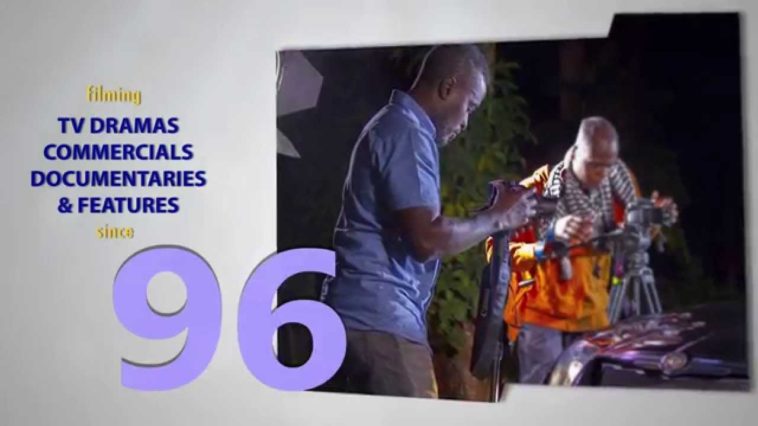 filming

TV DRAMAS
COMMERCIALS
DOCUMENTARIES
& FEATURES

since

96