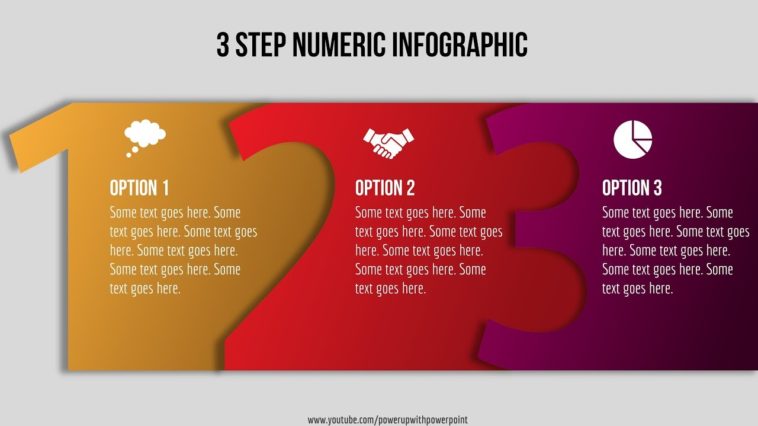 3 STEP NUMERIC INFOGRAPHIC

OPTION 1
Some text goes here. Some text goes here. Some text goes here. Some text goes here. Some text goes here. Some text goes here.

OPTION 2
Some text goes here. Some text goes here. Some text goes here. Some text goes here. Some text goes here. Some text goes here.

OPTION 3
Some text goes here. Some text goes here. Some text goes here. Some text goes here. Some text goes here. Some text goes here.

www.youtube.com/powerupwithpowerpoint