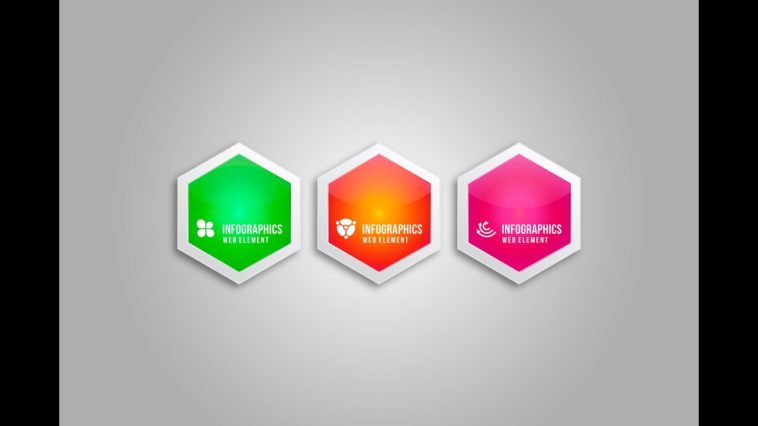 INFOGRAPHICS
WEB ELEMENT

INFOGRAPHICS
WEB ELEMENT

INFOGRAPHICS
WEB ELEMENT