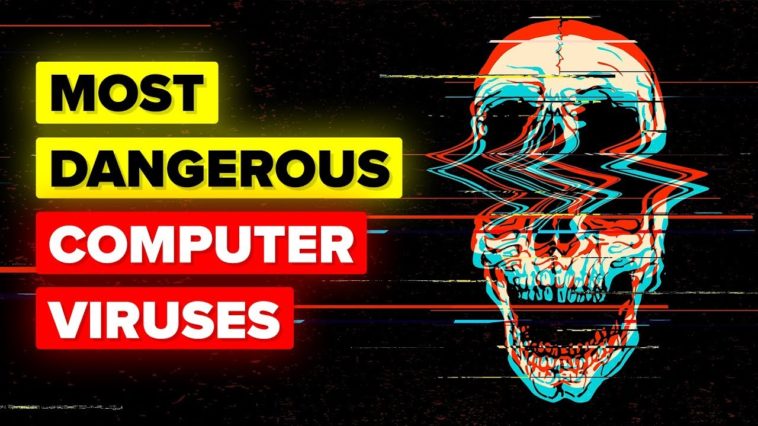 MOST
DANGEROUS
COMPUTER
VIRUSES