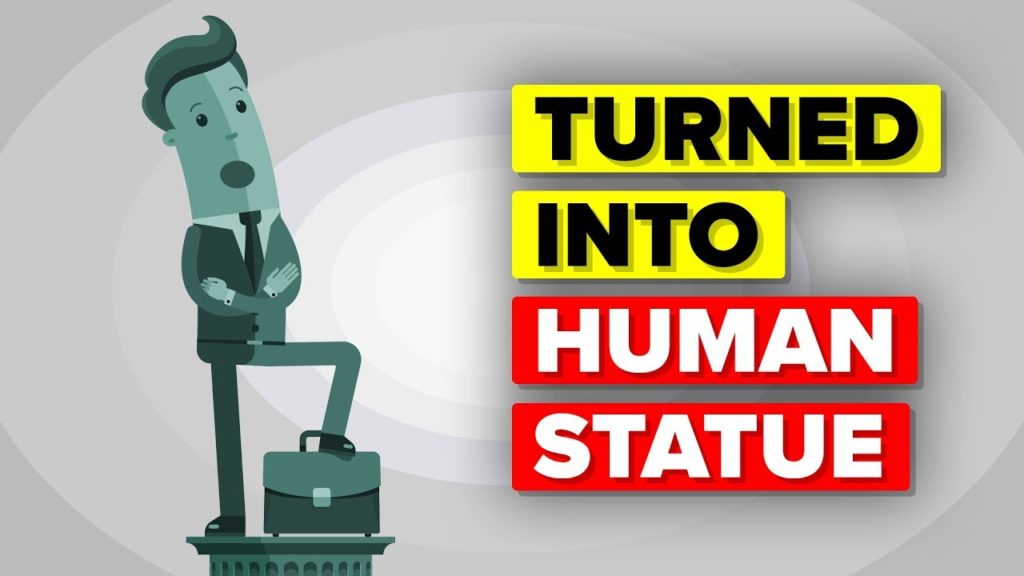 TURNED
INTO
HUMAN
STATUE