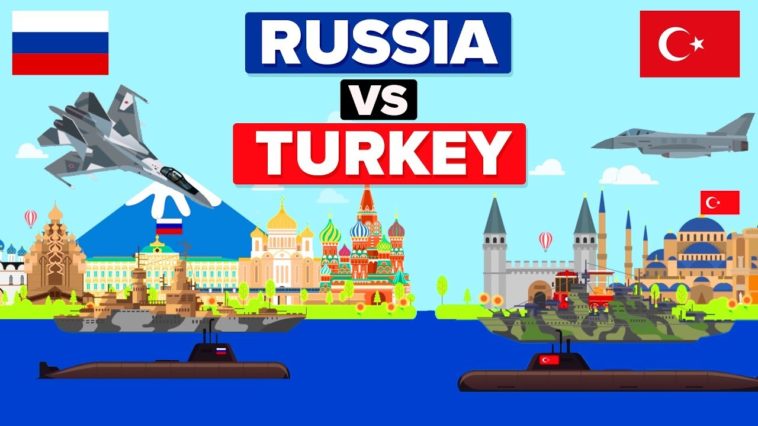 RUSSIA
VS
TURKEY