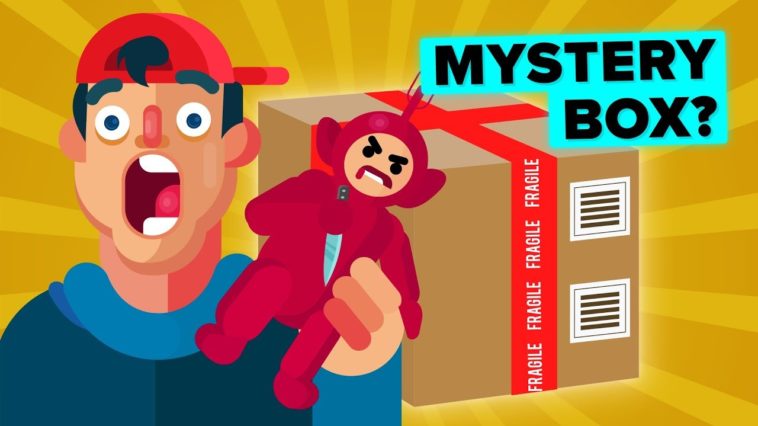 MYSTERY BOX?

FRAGILE FRAGILE FRAGILE FRAGILE