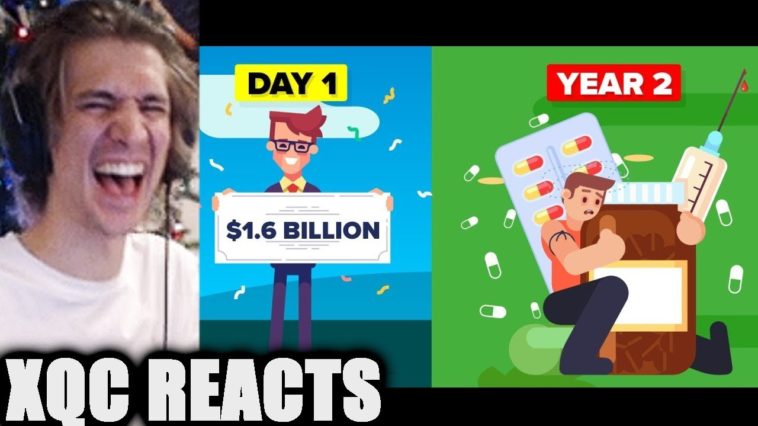 DAY 1

$1.6 BILLION

YEAR 2

XQC REACTS