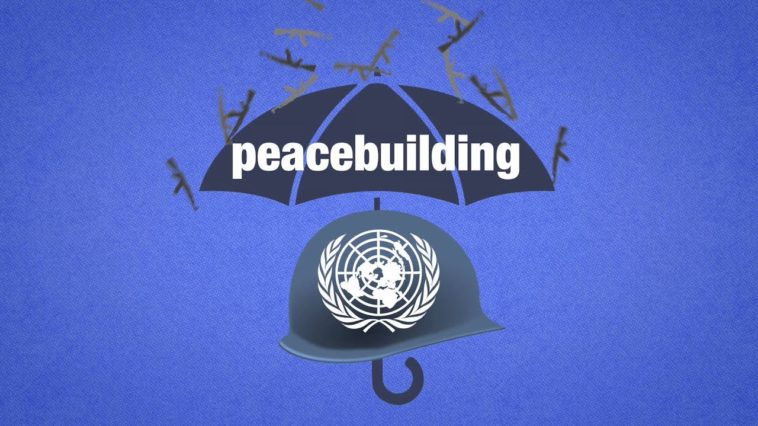 peacebuilding