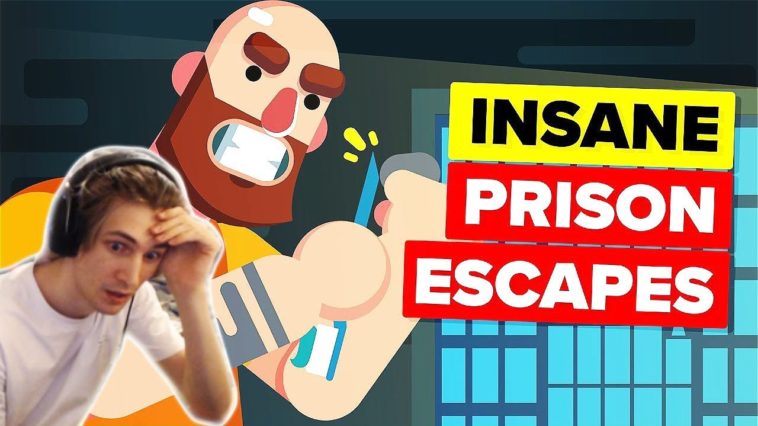 INSANE
PRISON
ESCAPES