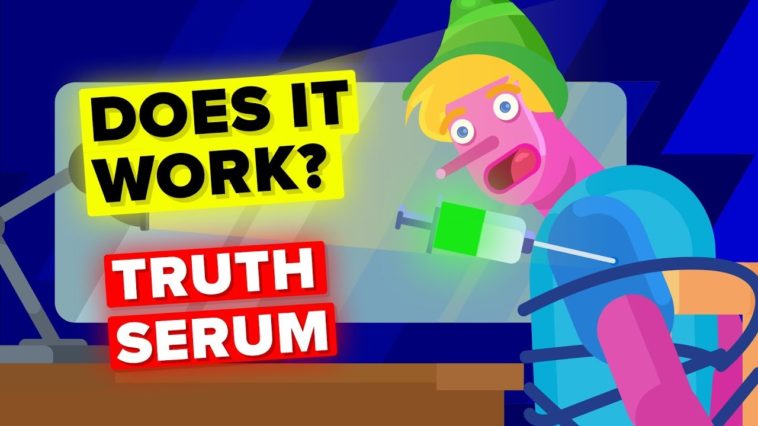 DOES IT WORK?

TRUTH SERUM