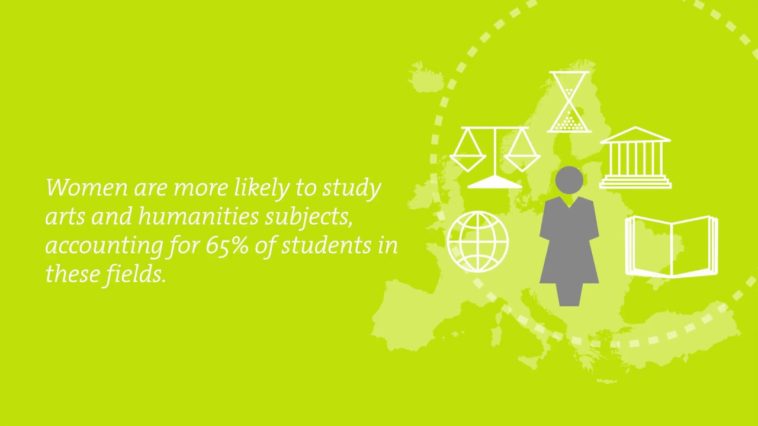 Women are more likely to study arts and humanities subjects, accounting for 65% of students in these fields.