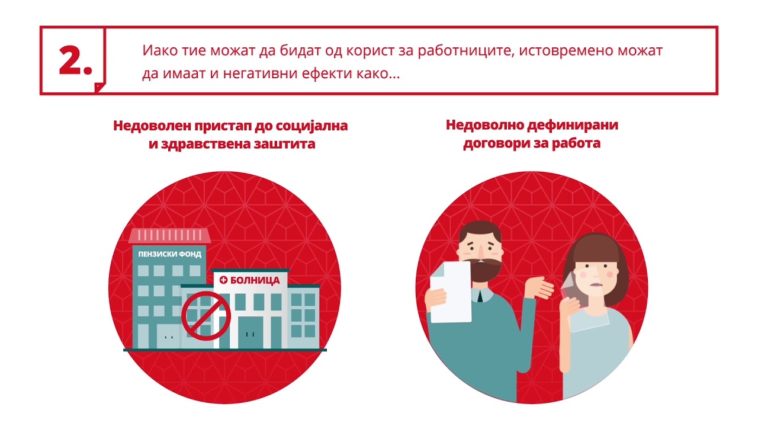 2.

Иако тие можат да бидат од корист за работниците, истовремено можат да имаат и негативни ефекти како...

Недоволен пристап до социјална и здравствена заштита

ПЕНЗИСКИ ФОНД

БОЛНИЦА

Недоволно дефинирани договори за работа