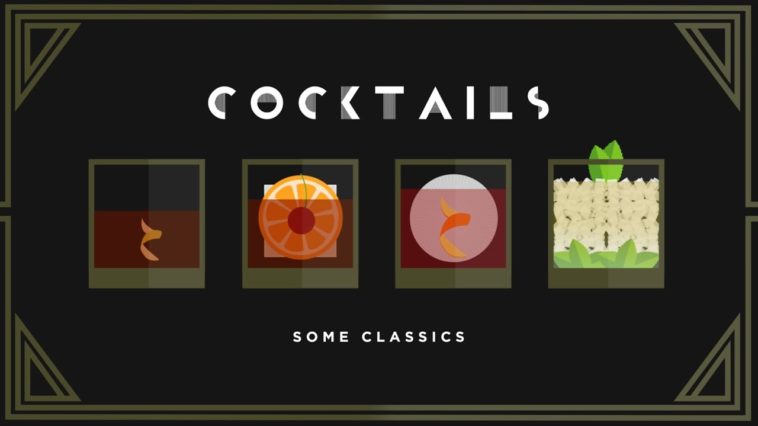 COCKTAILS

SOME CLASSICS