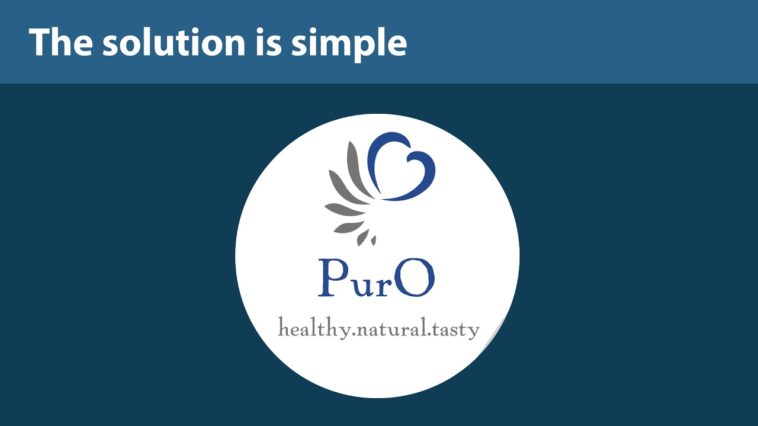 The solution is simple

PurO
healthy.natural.tasty