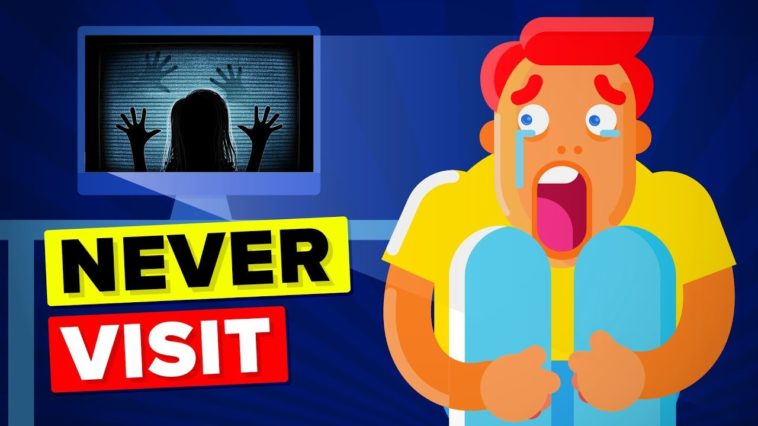 NEVER
VISIT