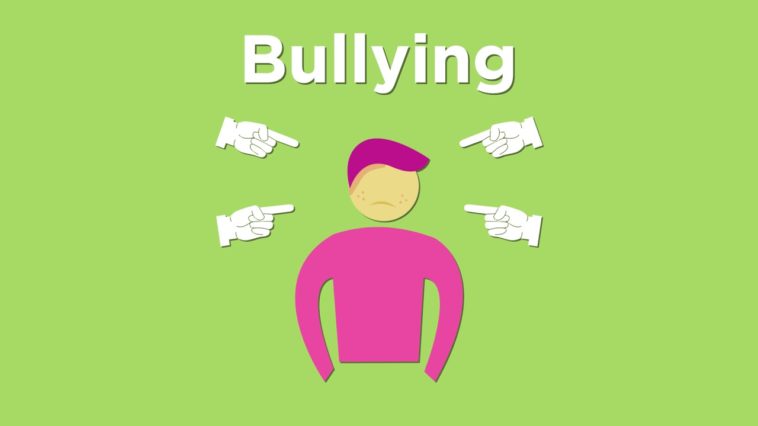 Bullying