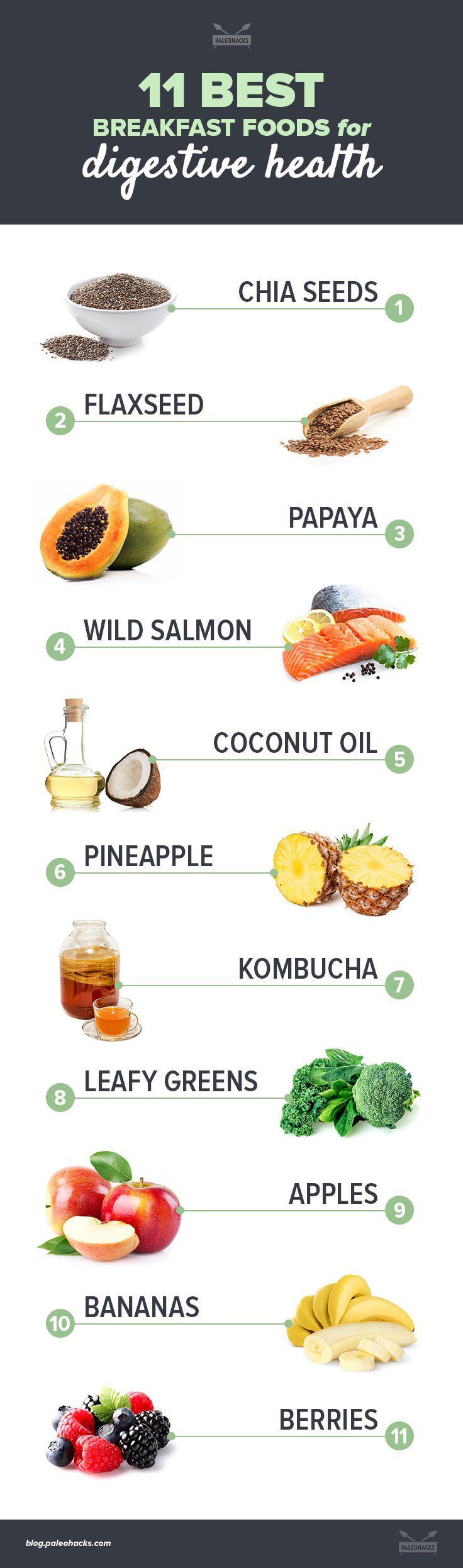 PALEOHACKS

11 BEST
BREAKFAST FOODS for
digestive health

CHIA SEEDS 1

2 FLAXSEED

PAPAYA 3

4 WILD SALMON

COCONUT OIL 5

6 PINEAPPLE

KOMBUCHA 7

8 LEAFY GREENS

APPLES 9

10 BANANAS

BERRIES 11

blog.paleohacks.com

PALEOHACKS