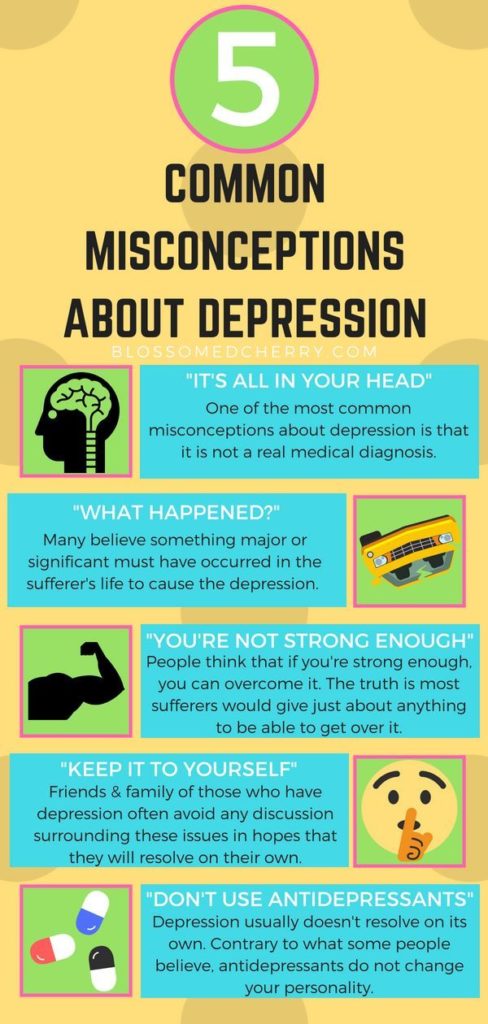 5

COMMON MISCONCEPTIONS ABOUT DEPRESSION

BLOSSOMEDCHERRY.COM

"IT'S ALL IN YOUR HEAD"
One of the most common misconceptions about depression is that it is not a real medical diagnosis.

"WHAT HAPPENED?"
Many believe something major or significant must have occurred in the sufferer's life to cause the depression.

"YOU'RE NOT STRONG ENOUGH"
People think that if you're strong enough, you can overcome it. The truth is most sufferers would give just about anything to be able to get over it.

"KEEP IT TO YOURSELF"
Friends & family of those who have depression often avoid any discussion surrounding these issues in hopes that they will resolve on their own.

"DON'T USE ANTIDEPRESSANTS"
Depression usually doesn't resolve on its own. Contrary to what some people believe, antidepressants do not change your personality.