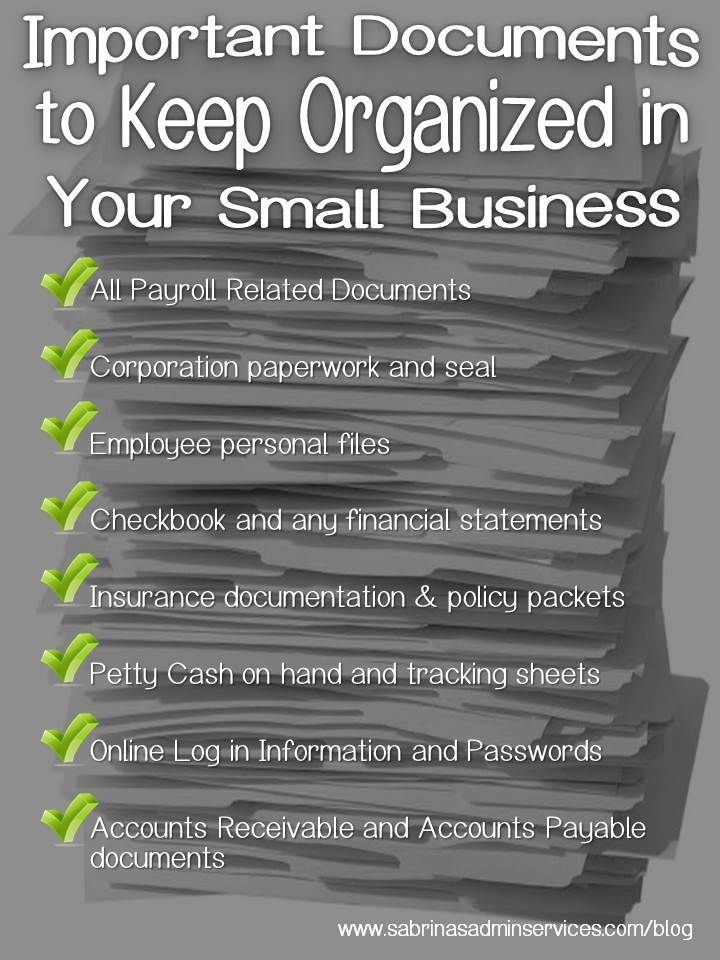 Important Documents to Keep Organized in Your Small Business

All Payroll Related Documents

Corporation paperwork and seal

Employee personal files

Checkbook and any financial statements

Insurance documentation & policy packets

Petty Cash on hand and tracking sheets

Online Log in Information and Passwords

Accounts Receivable and Accounts Payable documents

www.sabrinasadminservices.com/blog