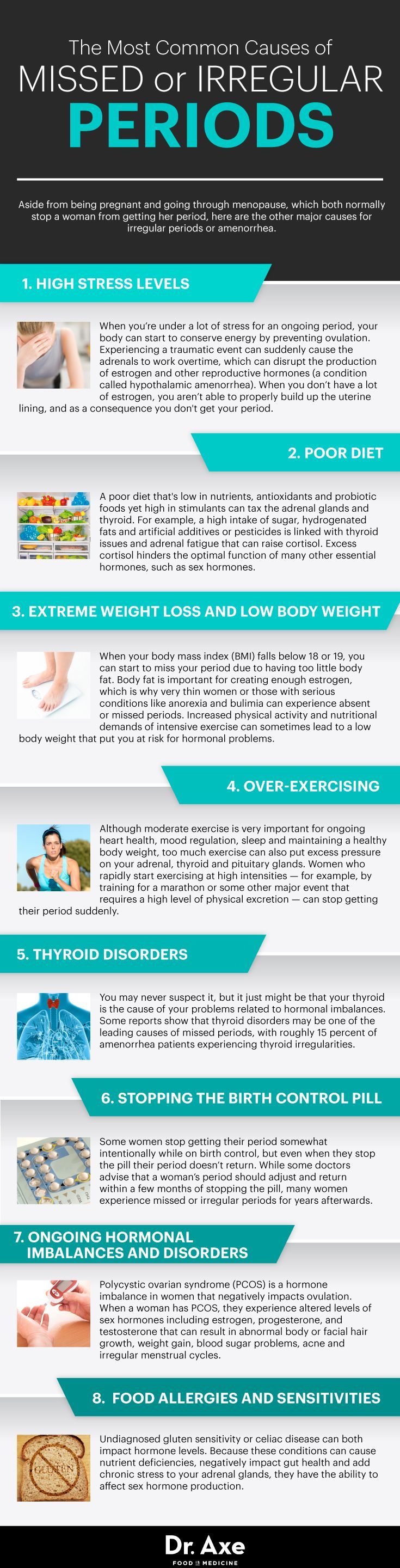 The Most Common Causes of
MISSED or IRREGULAR
PERIODS

Aside from being pregnant and going through menopause, which both normally stop a woman from getting her period, here are the other major causes for irregular periods or amenorrhea.

1. HIGH STRESS LEVELS

When you're under a lot of stress for an ongoing period, your body can start to conserve energy by preventing ovulation. Experiencing a traumatic event can suddenly cause the adrenals to work overtime, which can disrupt the production of estrogen and other reproductive hormones (a condition called hypothalamic amenorrhea). When you don't have a lot of estrogen, you aren't able to properly build up the uterine lining, and as a consequence you don't get your period.

2. POOR DIET

A poor diet that's low in nutrients, antioxidants and probiotic foods yet high in stimulants can tax the adrenal glands and thyroid. For example, a high intake of sugar, hydrogenated fats and artificial additives or pesticides is linked with thyroid issues and adrenal fatigue that can raise cortisol. Excess cortisol hinders the optimal function of many other essential hormones, such as sex hormones.

3. EXTREME WEIGHT LOSS AND LOW BODY WEIGHT

When your body mass index (BMI) falls below 18 or 19, you can start to miss your period due to having too little body fat. Body fat is important for creating enough estrogen, which is why very thin women or those with serious conditions like anorexia and bulimia can experience absent or missed periods. Increased physical activity and nutritional demands of intensive exercise can sometimes lead to a low body weight that put you at risk for hormonal problems.

4. OVER-EXERCISING

Although moderate exercise is very important for ongoing heart health, mood regulation, sleep and maintaining a healthy body weight, too much exercise can also put excess pressure on your adrenal, thyroid and pituitary glands. Women who rapidly start exercising at high intensities — for example, by training for a marathon or some other major event that requires a high level of physical excretion — can stop getting their period suddenly.

5. THYROID DISORDERS

You may never suspect it, but it just might be that your thyroid is the cause of your problems related to hormonal imbalances. Some reports show that thyroid disorders may be one of the leading causes of missed periods, with roughly 15 percent of amenorrhea patients experiencing thyroid irregularities.

6. STOPPING THE BIRTH CONTROL PILL

Some women stop getting their period somewhat intentionally while on birth control, but even when they stop the pill their period doesn't return. While some doctors advise that a woman's period should adjust and return within a few months of stopping the pill, many women experience missed or irregular periods for years afterwards.

7. ONGOING HORMONAL IMBALANCES AND DISORDERS

Polycystic ovarian syndrome (PCOS) is a hormone imbalance in women that negatively impacts ovulation. When a woman has PCOS, they experience altered levels of sex hormones including estrogen, progesterone, and testosterone that can result in abnormal body or facial hair growth, weight gain, blood sugar problems, acne and irregular menstrual cycles.

8. FOOD ALLERGIES AND SENSITIVITIES

GLUTEN

Undiagnosed gluten sensitivity or celiac disease can both impact hormone levels. Because these conditions can cause nutrient deficiencies, negatively impact gut health and add chronic stress to your adrenal glands, they have the ability to affect sex hormone production.

Dr. Axe
FOOD IS MEDICINE