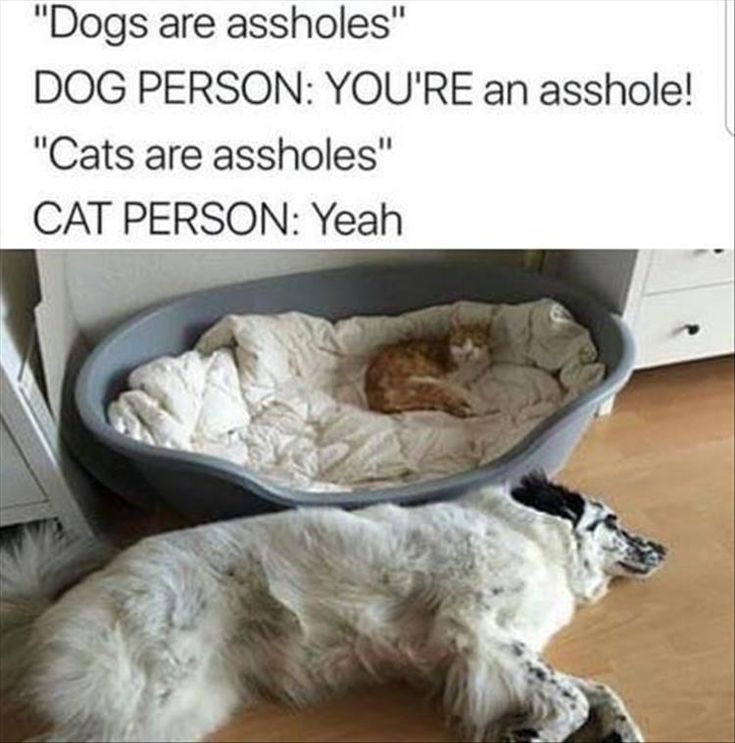 "Dogs are assholes"
DOG PERSON: YOU'RE an asshole!
"Cats are assholes"
CAT PERSON: Yeah