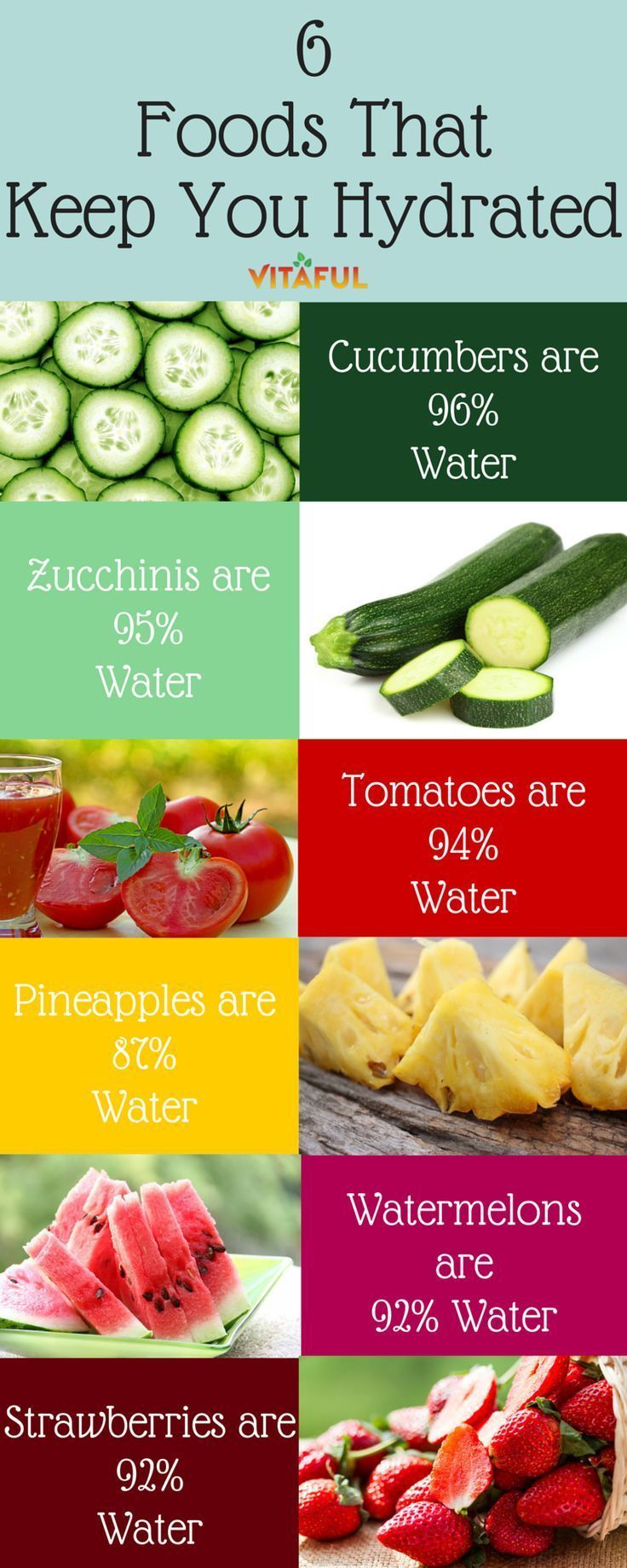 6
Foods That
Keep You Hydrated

VITAFUL

Cucumbers are
96%
Water

Zucchinis are
95%
Water

Tomatoes are
94%
Water

Pineapples are
87%
Water

Watermelons
are
92% Water

Strawberries are
92%
Water