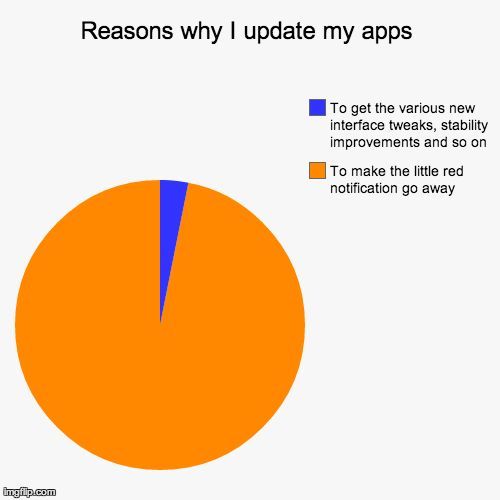 Reasons why I update my apps

To get the various new interface tweaks, stability improvements and so on

To make the little red notification go away

imgflip.com