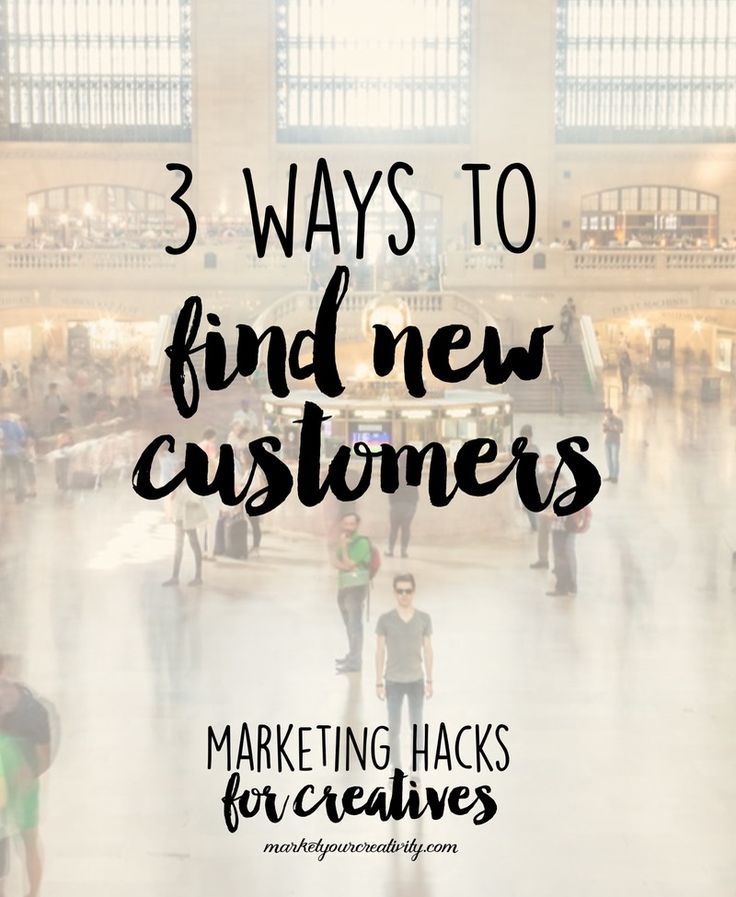 3 WAYS TO
find new
customers

MARKETING HACKS
for creatives

marketyourcreativity.com